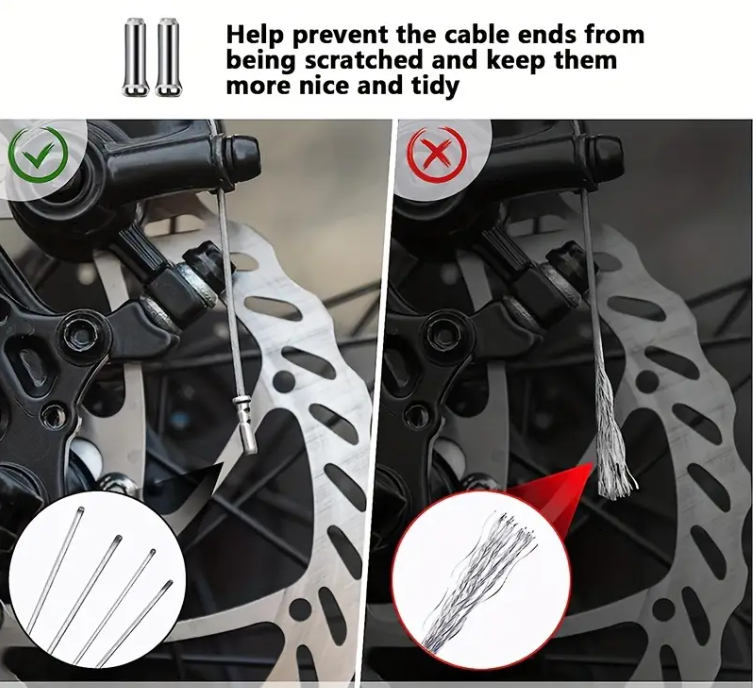 Help prevent the cable ends from being scratched and keep them more nice and tidy